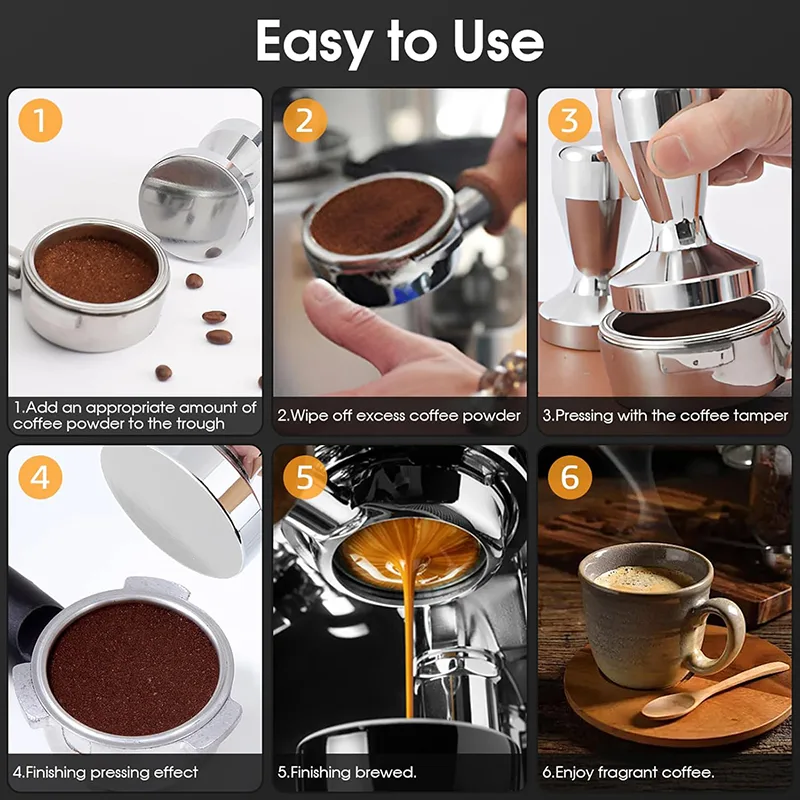 Easy to Use

1

1.Add an appropriate amount of coffee powder to the trough

2

2.Wipe off excess coffee powder

3

3.Pressing with the coffee tamper

4

4.Finishing pressing effect

5

5.Finishing brewed.

6

6.Enjoy fragrant coffee.