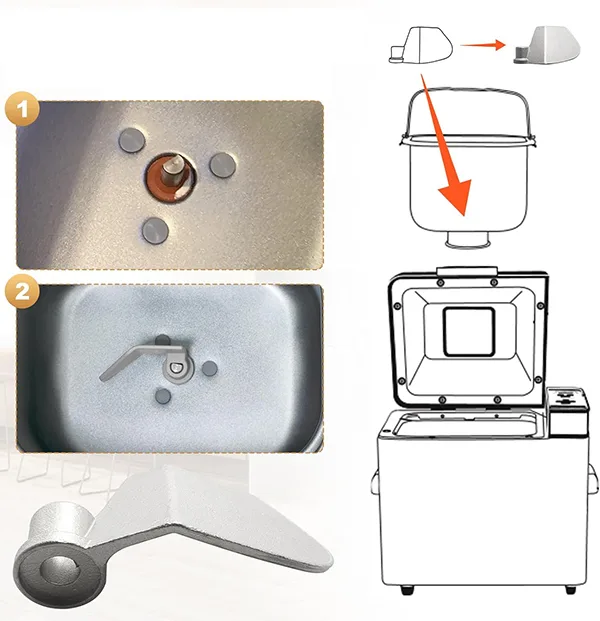 1

2