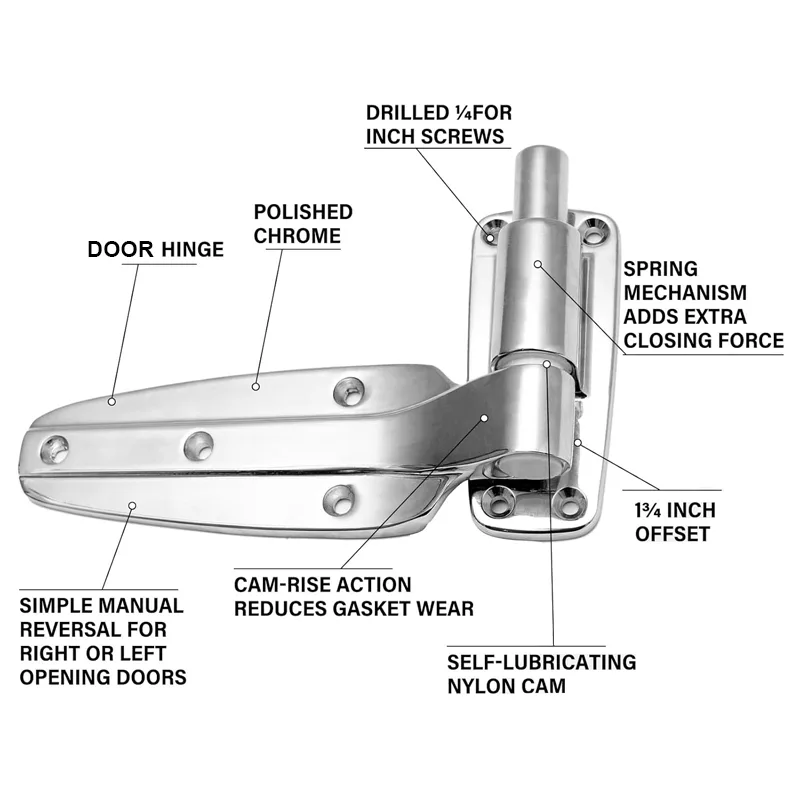 DRILLED ¼FOR INCH SCREWS

POLISHED CHROME

DOOR HINGE

SPRING MECHANISM ADDS EXTRA CLOSING FORCE

1¾ INCH OFFSET

CAM-RISE ACTION REDUCES GASKET WEAR

SIMPLE MANUAL REVERSAL FOR RIGHT OR LEFT OPENING DOORS

SELF-LUBRICATING NYLON CAM