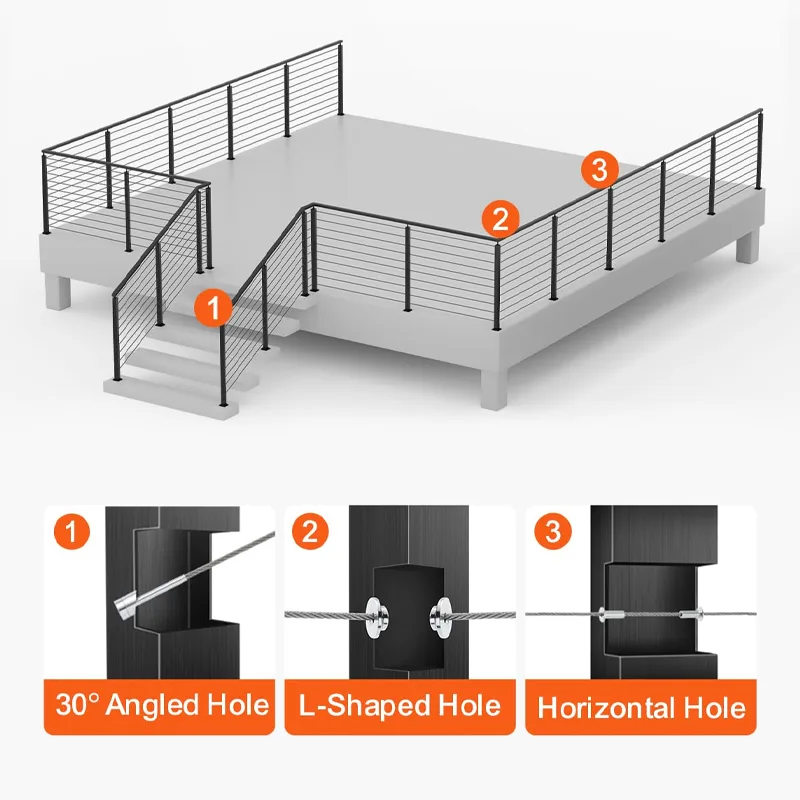 3

2

1

1

30° Angled Hole

2

L-Shaped Hole

3

Horizontal Hole