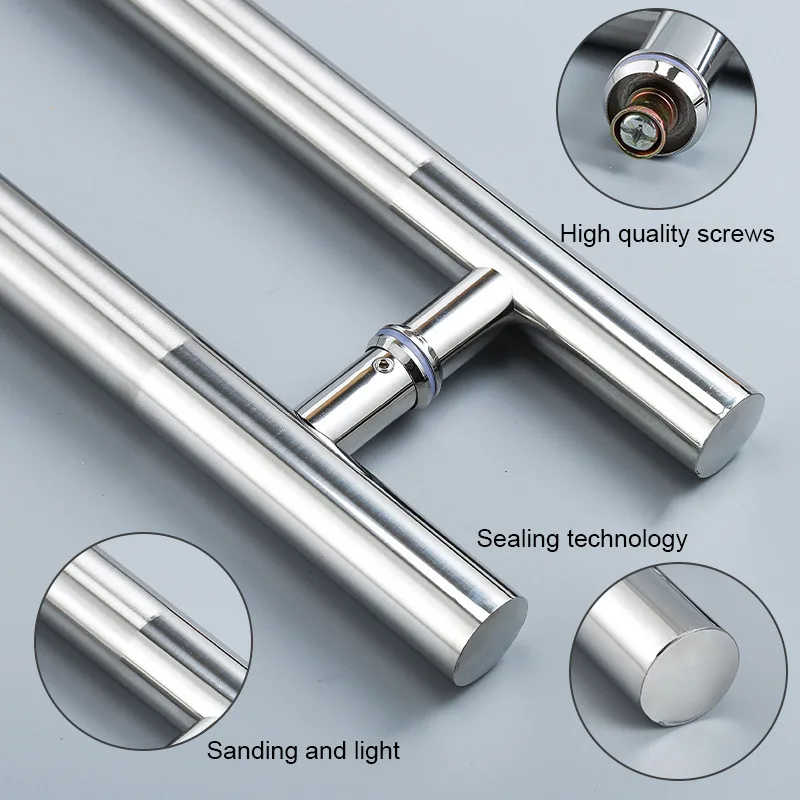 High quality screws

Sealing technology

Sanding and light