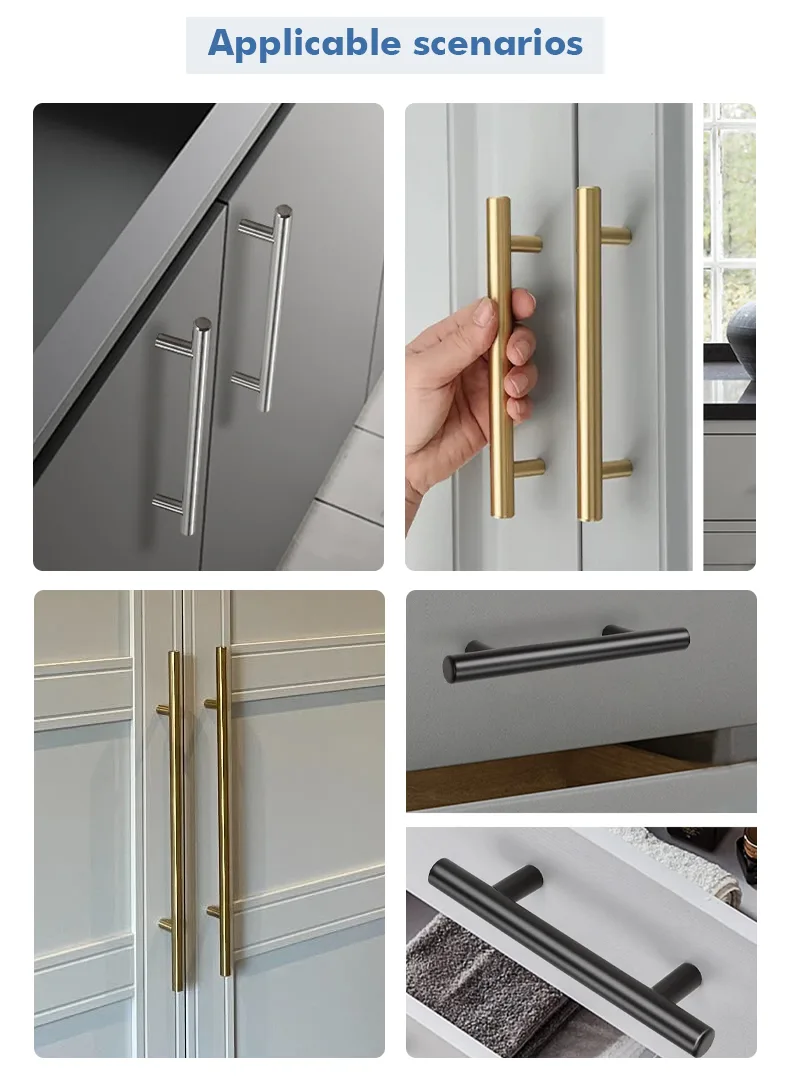 Applicable scenarios